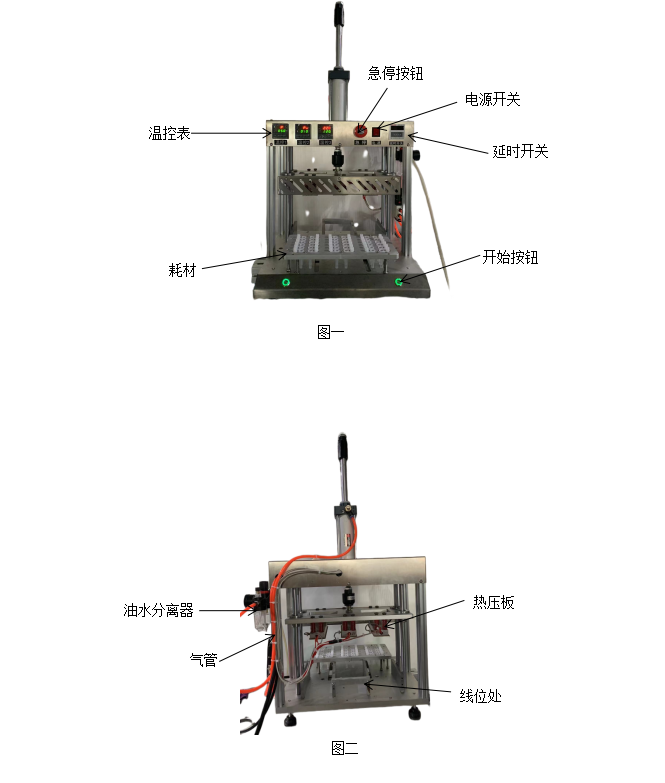 急停按钮
电源开关
温控表
延时开关
耗材
开始按钮
图一

油水分离器
热压板
气管
线位处
图二